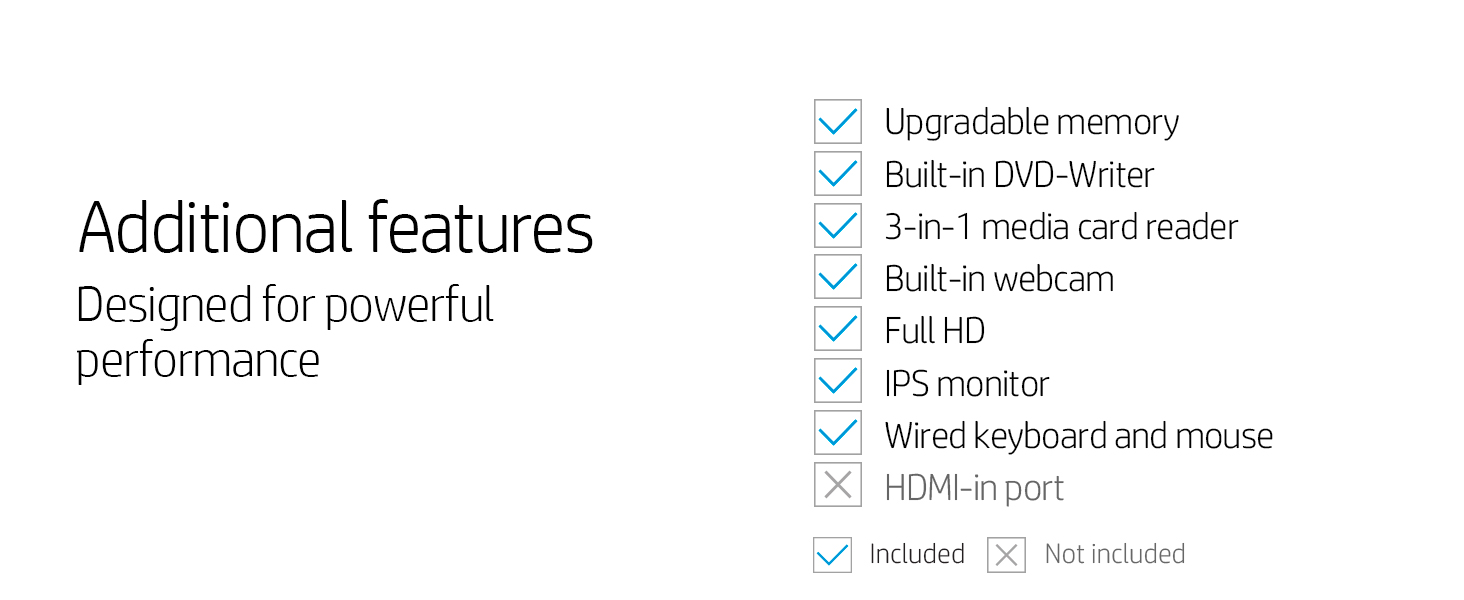 Additional features
Designed for powerful performance

Upgradable memory
Built-in DVD-Writer
3-in-1 media card reader
Built-in webcam
Full HD
IPS monitor
Wired keyboard and mouse
HDMI-in port

Included Not included